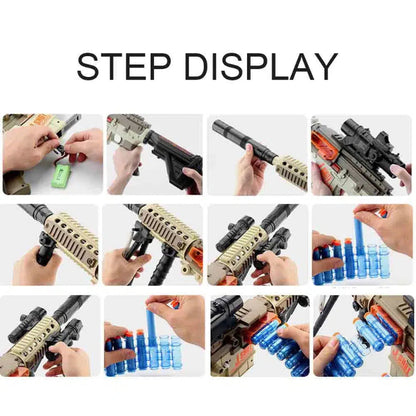 STEP DISPLAY